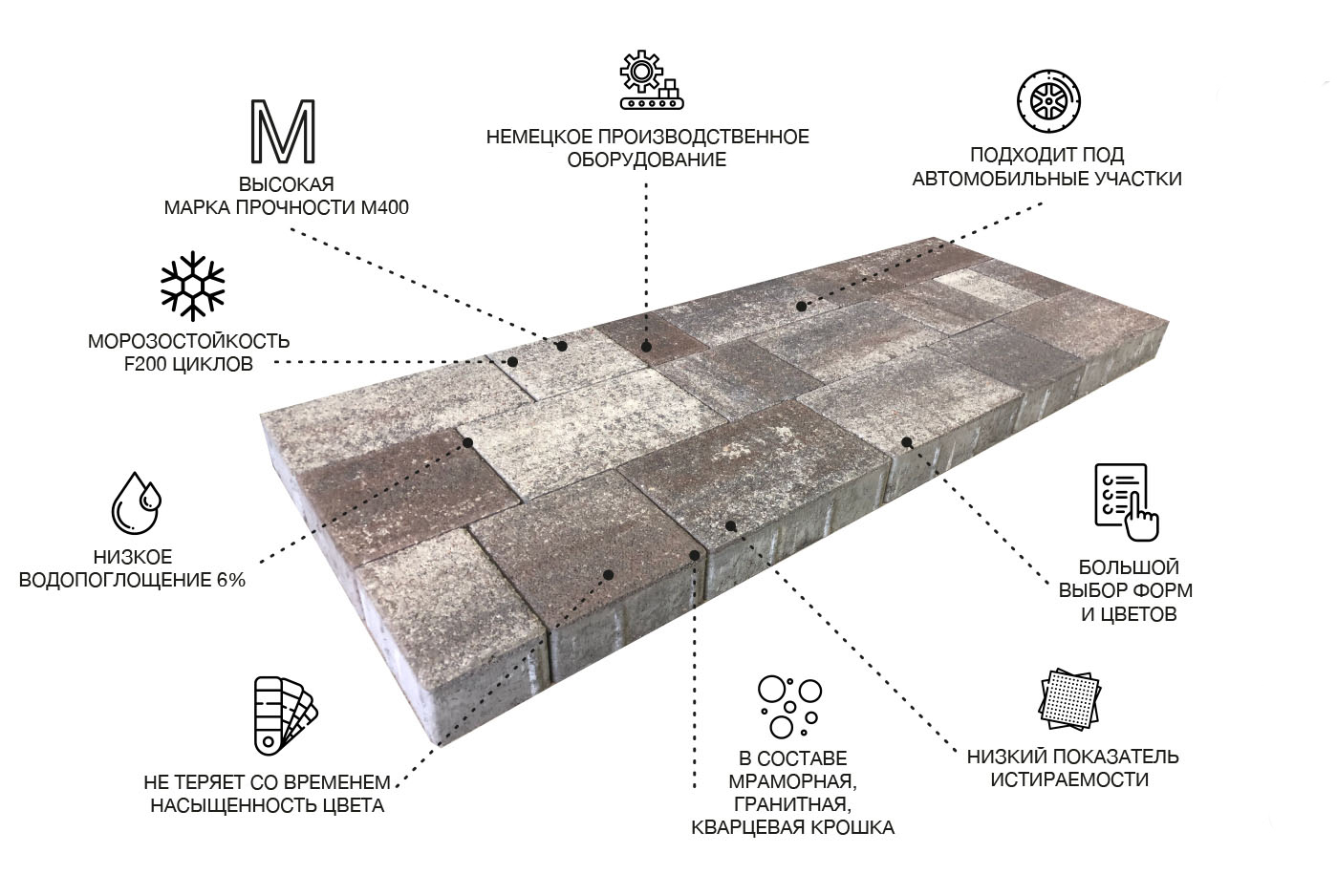 M

ВЫСОКАЯ
МАРКА ПРОЧНОСТИ М400

НЕМЕЦКОЕ ПРОИЗВОДСТВЕННОЕ
ОБОРУДОВАНИЕ

ПОДХОДИТ ПОД
АВТОМОБИЛЬНЫЕ УЧАСТКИ

МОРОЗОСТОЙКОСТЬ
F200 ЦИКЛОВ

НИЗКОЕ
ВОДОПОГЛОЩЕНИЕ 6%

БОЛЬШОЙ
ВЫБОР ФОРМ
И ЦВЕТОВ

НЕ ТЕРЯЕТ СО ВРЕМЕНЕМ
НАСЫЩЕННОСТЬ ЦВЕТА

В СОСТАВЕ
МРАМОРНАЯ,
ГРАНИТНАЯ,
КВАРЦЕВАЯ КРОШКА

НИЗКИЙ ПОКАЗАТЕЛЬ
ИСТИРАЕМОСТИ